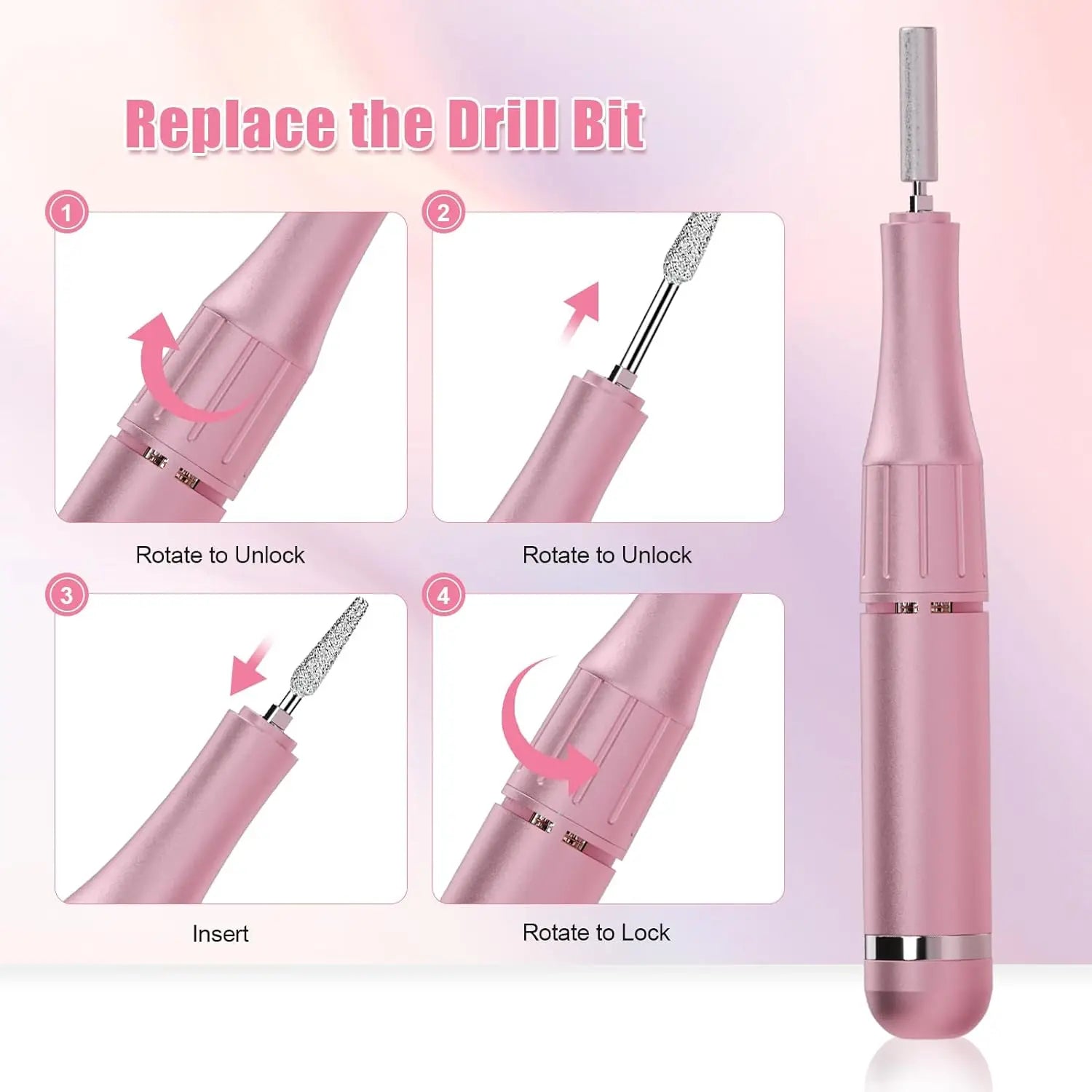 Replace the Drill Bit

1

Rotate to Unlock

2

Rotate to Unlock

3

Insert

4

Rotate to Lock