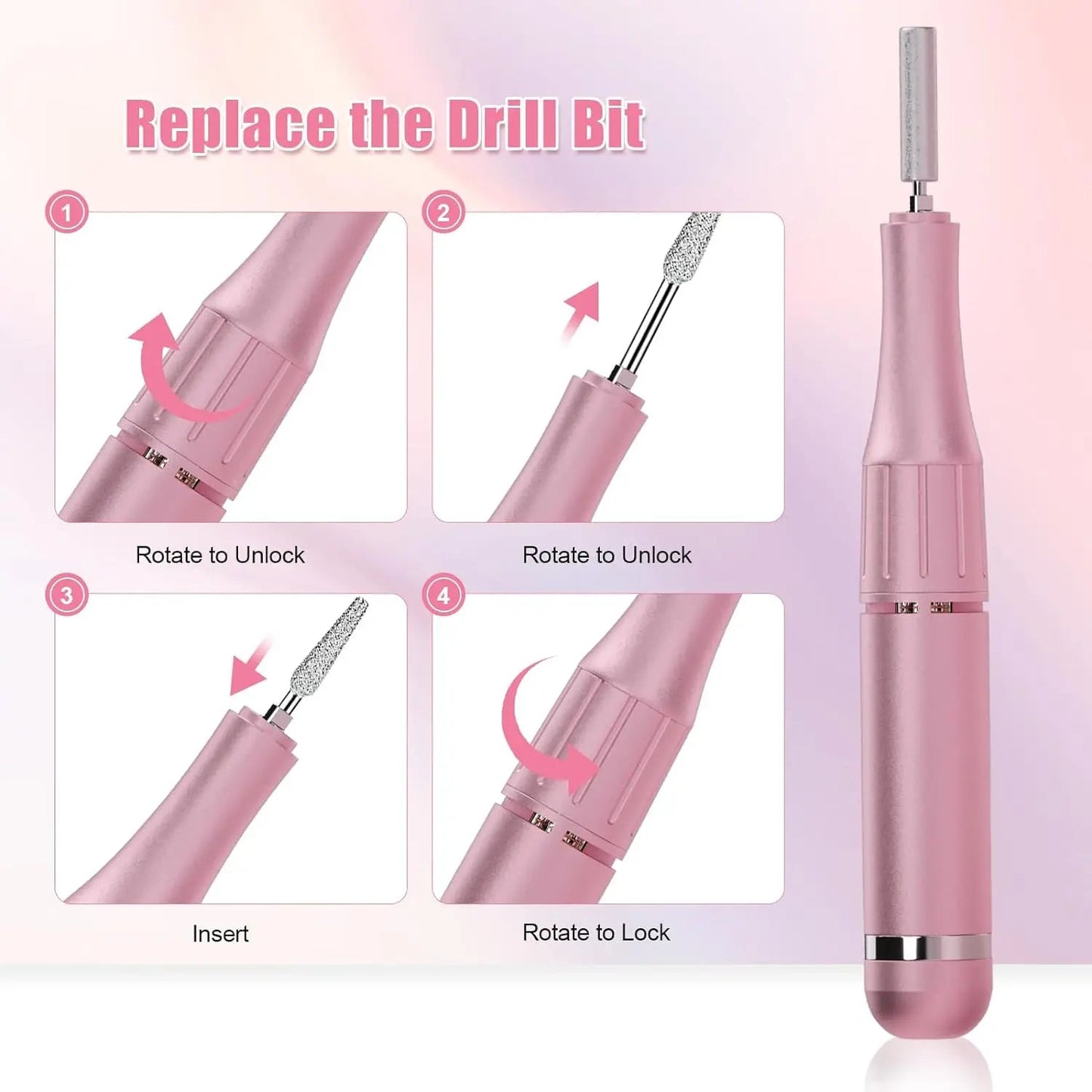 Replace the Drill Bit

1
Rotate to Unlock

2
Rotate to Unlock

3
Insert

4
Rotate to Lock